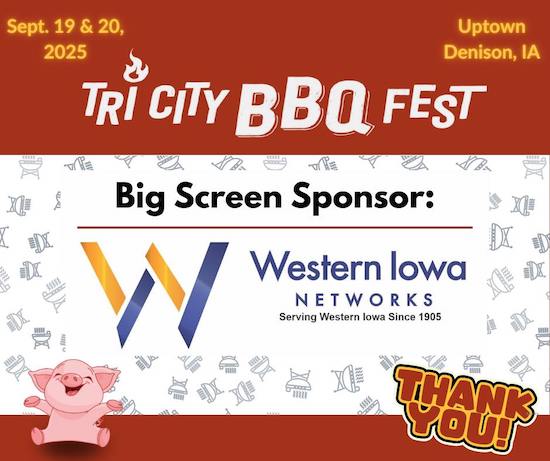 Sept. 19 & 20, 2025

Uptown Denison, IA

TRI CITY BBQ FEST

Big Screen Sponsor:

Western Iowa
NETWORKS
Serving Western Iowa Since 1905

THANK YOU!