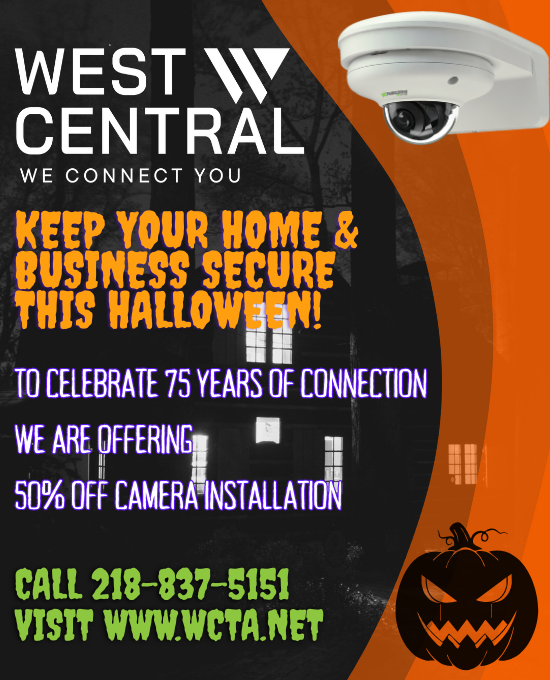 WEST CENTRAL

WE CONNECT YOU

KEEP YOUR HOME & BUSINESS SECURE THIS HALLOWEEN!

TO CELEBRATE 75 YEARS OF CONNECTION

WE ARE OFFERING

50% OFF CAMERA INSTALLATION

CALL 218-837-5151
VISIT WWW.WCTA.NET