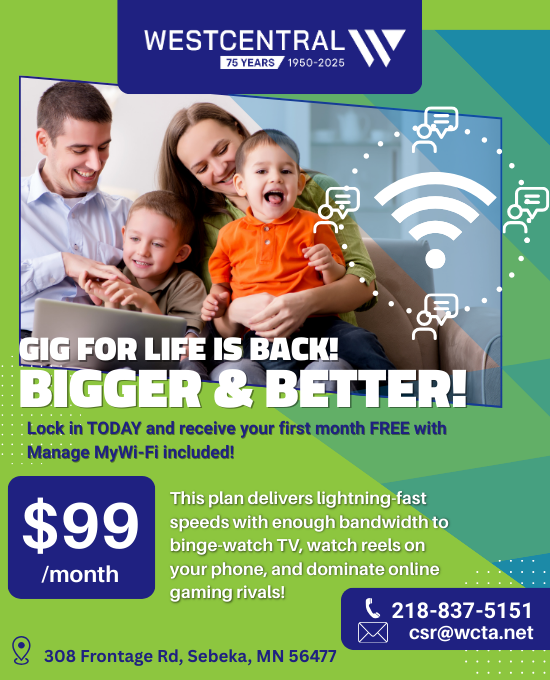 WESTCENTRAL
75 YEARS 1950-2025

GIG FOR LIFE IS BACK!
BIGGER & BETTER!

Lock in TODAY and receive your first month FREE with Manage MyWi-Fi included!

$99
/month

This plan delivers lightning-fast speeds with enough bandwidth to binge-watch TV, watch reels on your phone, and dominate online gaming rivals!

218-837-5151
csr@wcta.net

308 Frontage Rd, Sebeka, MN 56477